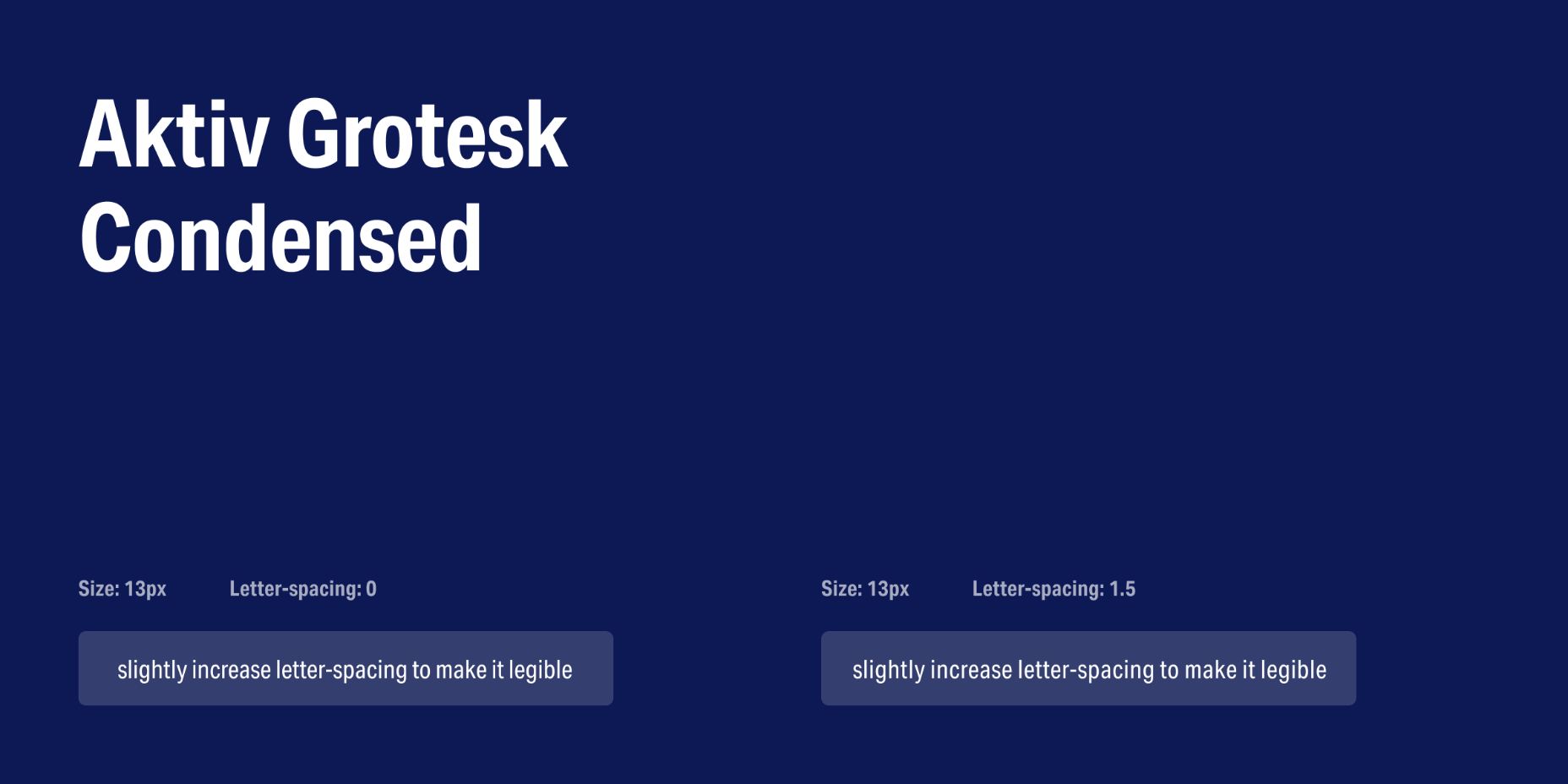 Aktiv Grotesk Condensed

Size: 13px Letter-spacing: 0

slightly increase letter-spacing to make it legible

Size: 13px Letter-spacing: 1.5

slightly increase letter-spacing to make it legible